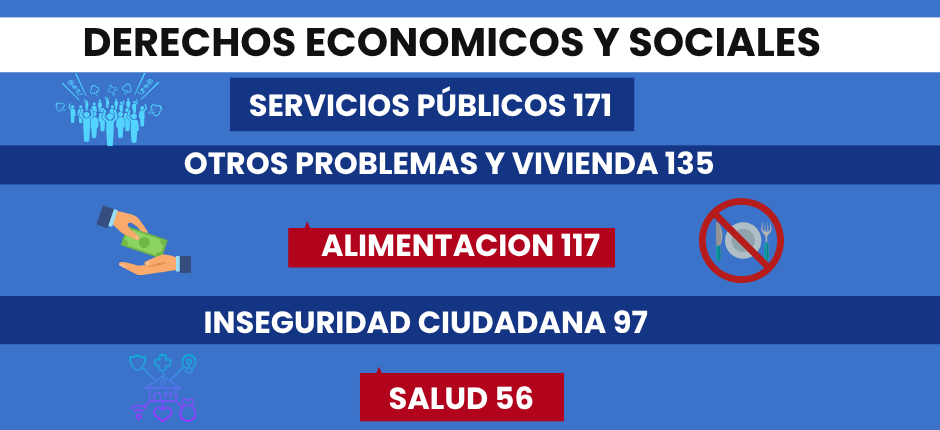 DERECHOS ECONOMICOS Y SOCIALES

SERVICIOS PÚBLICOS 171

OTROS PROBLEMAS Y VIVIENDA 135

ALIMENTACION 117

INSEGURIDAD CIUDADANA 97

SALUD 56